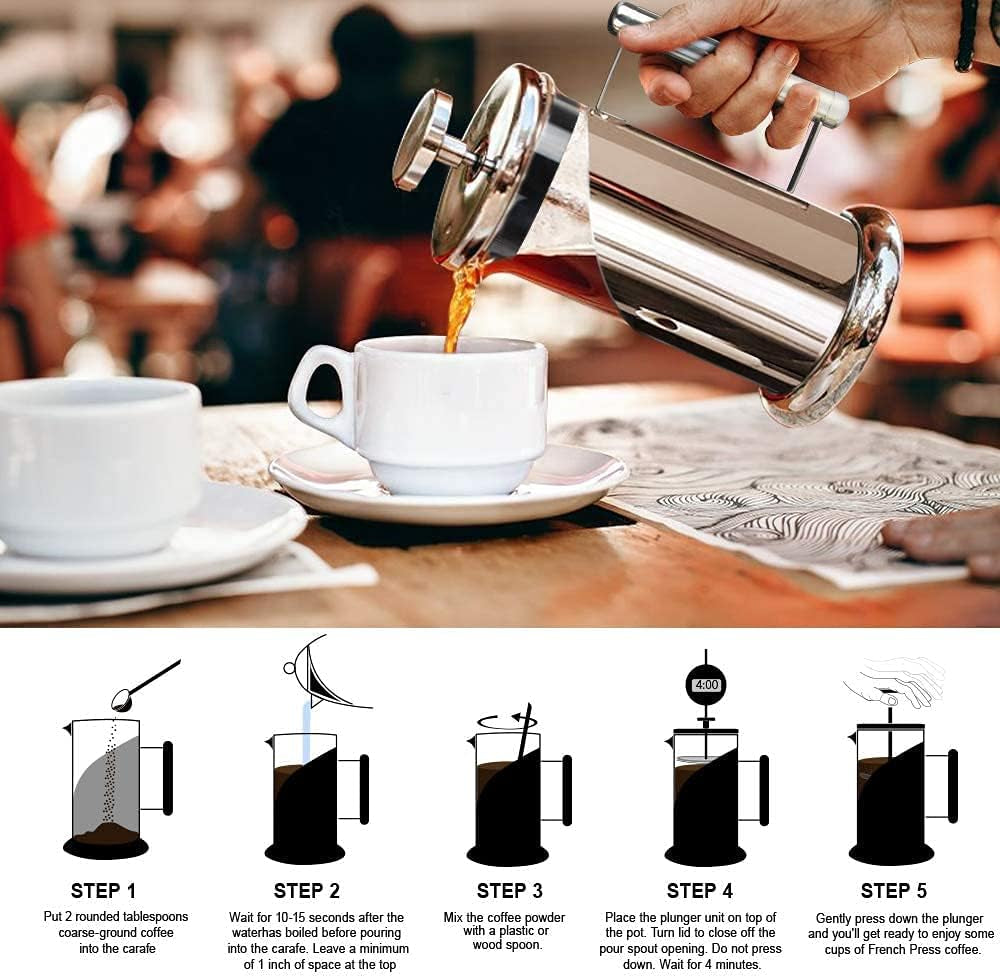 4:00

STEP 1
Put 2 rounded tablespoons coarse-ground coffee into the carafe

STEP 2
Wait for 10-15 seconds after the waterhas boiled before pouring into the carafe. Leave a minimum of 1 inch of space at the top

STEP 3
Mix the coffee powder with a plastic or wood spoon.

STEP 4
Place the plunger unit on top of the pot. Turn lid to close off the pour spout opening. Do not press down. Wait for 4 minutes.

STEP 5
Gently press down the plunger and you'll get ready to enjoy some cups of French Press coffee.