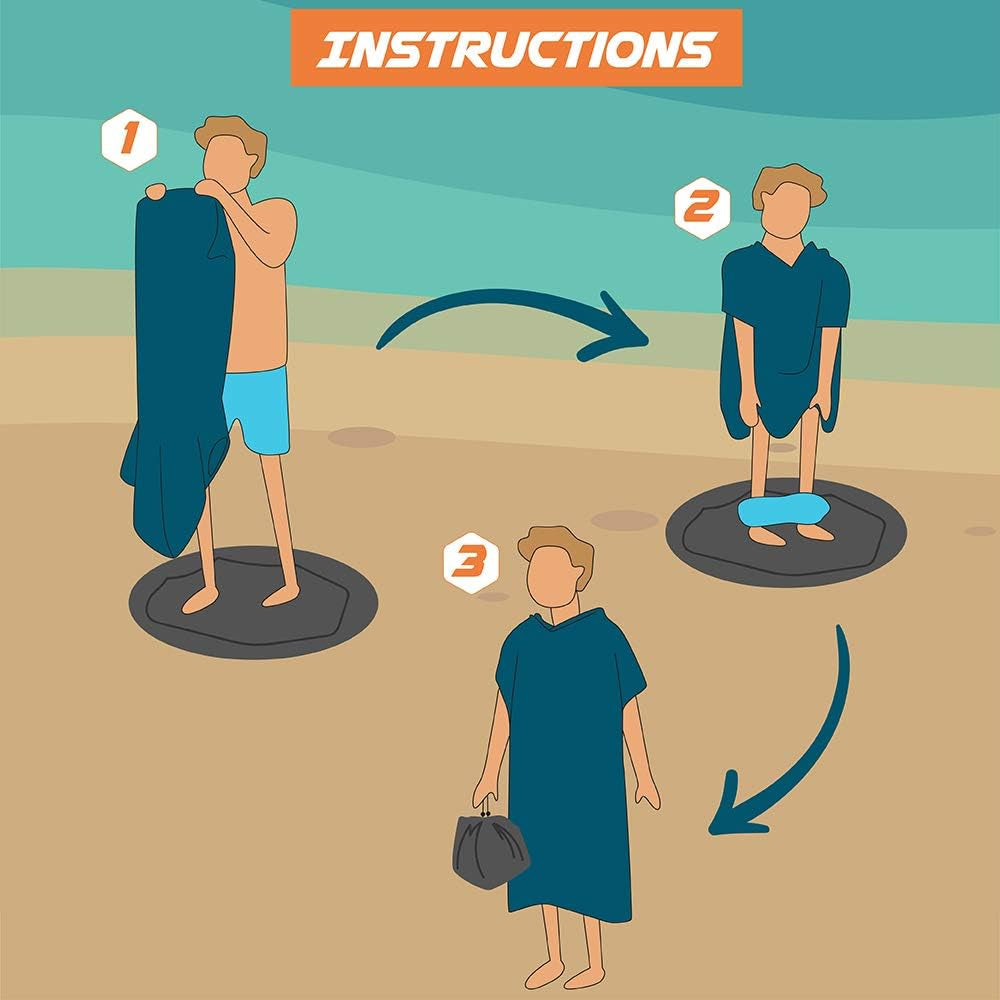 INSTRUCTIONS

1

2

3