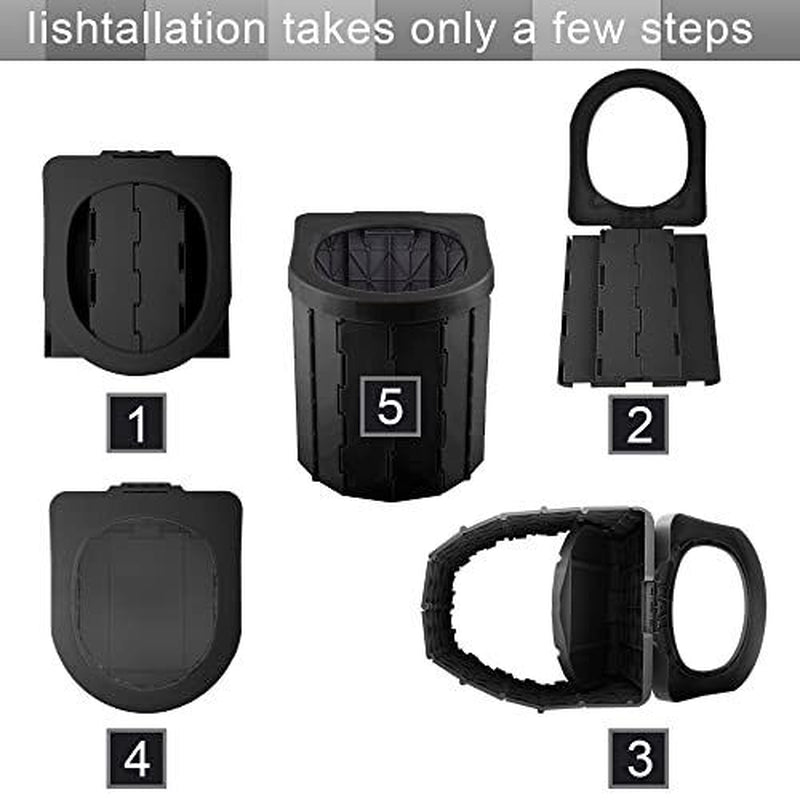 lishtallation takes only a few steps

1

5

2

4

3