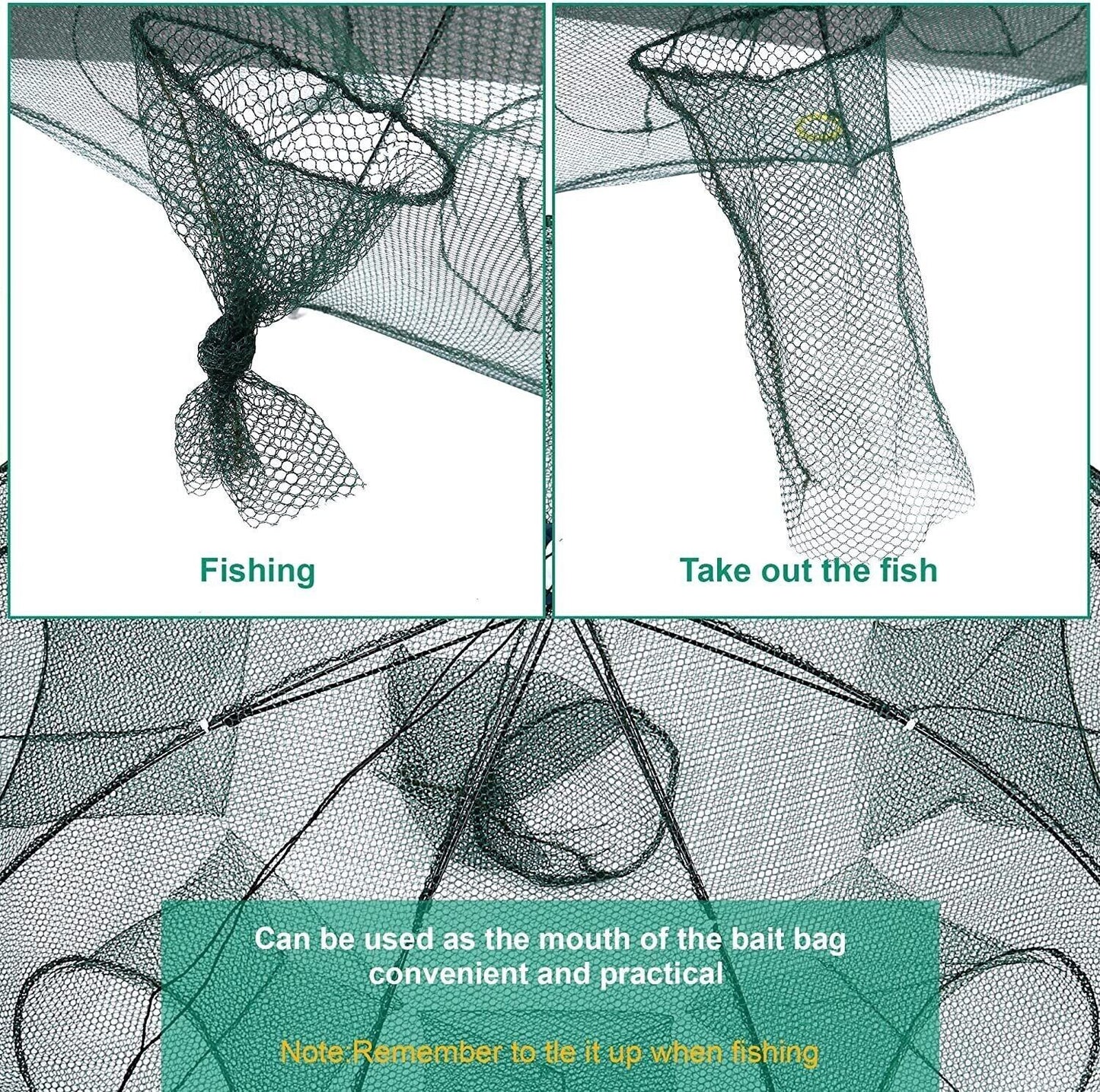 Fishing

Take out the fish

Can be used as the mouth of the bait bag convenient and practical

Note:Remember to tie it up when fishing