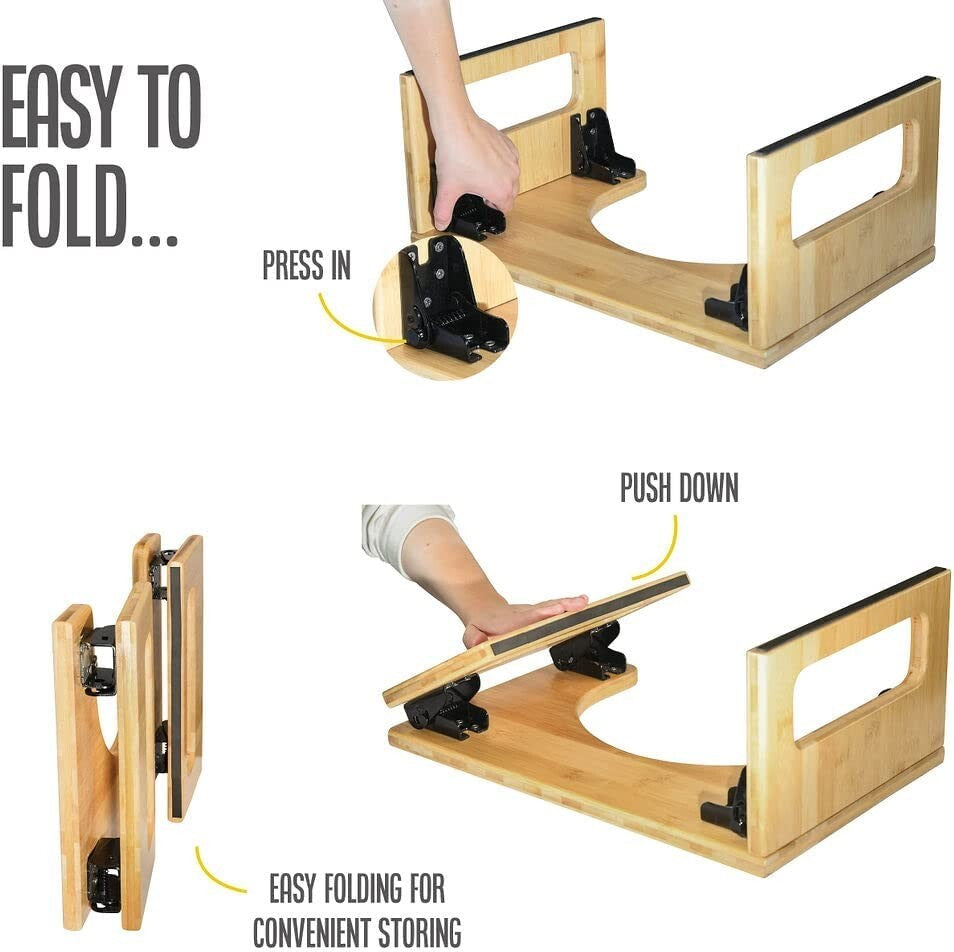 EASY TO FOLD...

PRESS IN

PUSH DOWN

EASY FOLDING FOR CONVENIENT STORING