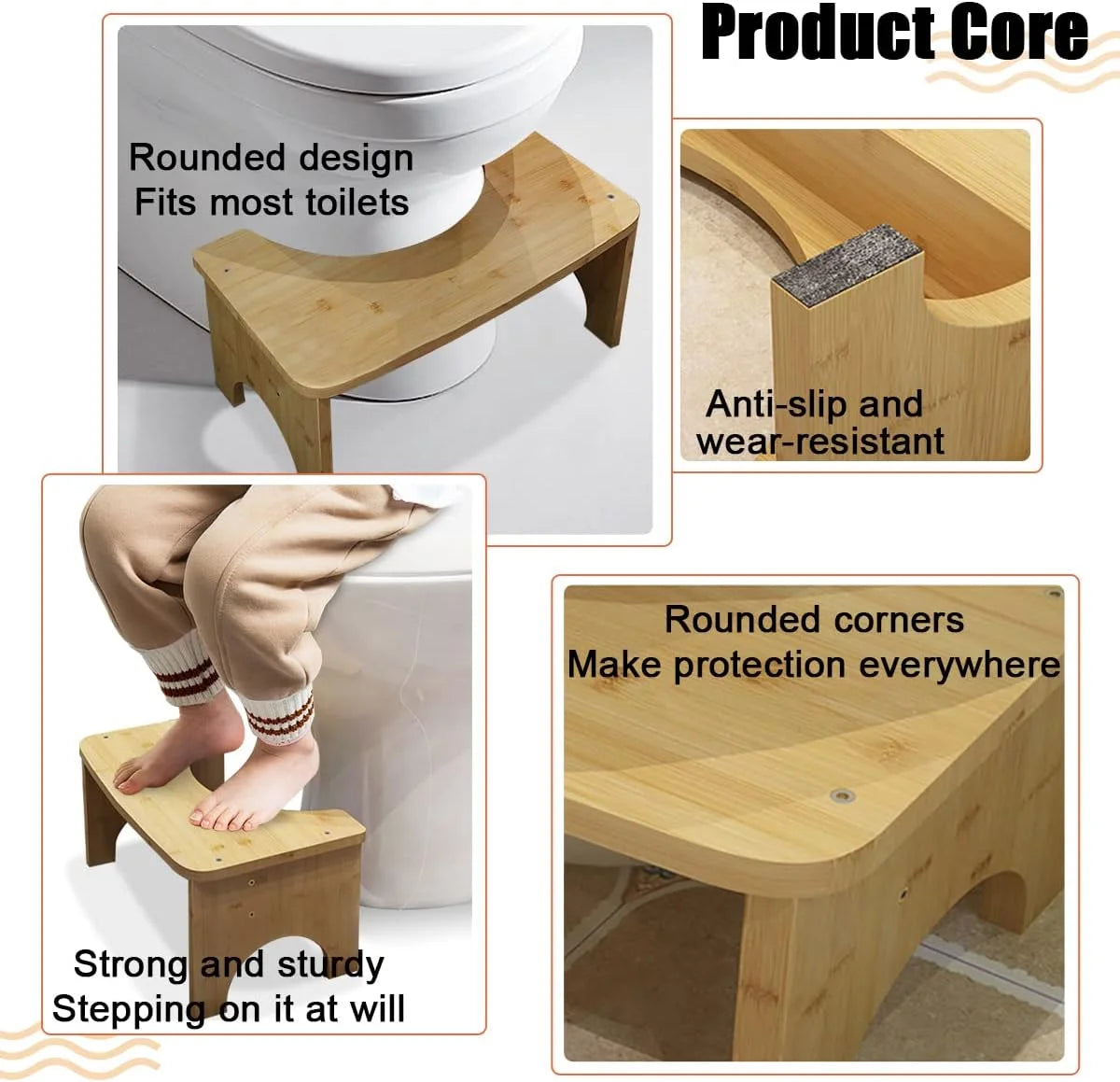 Product Core

Rounded design
Fits most toilets

Anti-slip and
wear-resistant

Strong and sturdy
Stepping on it at will

Rounded corners
Make protection everywhere